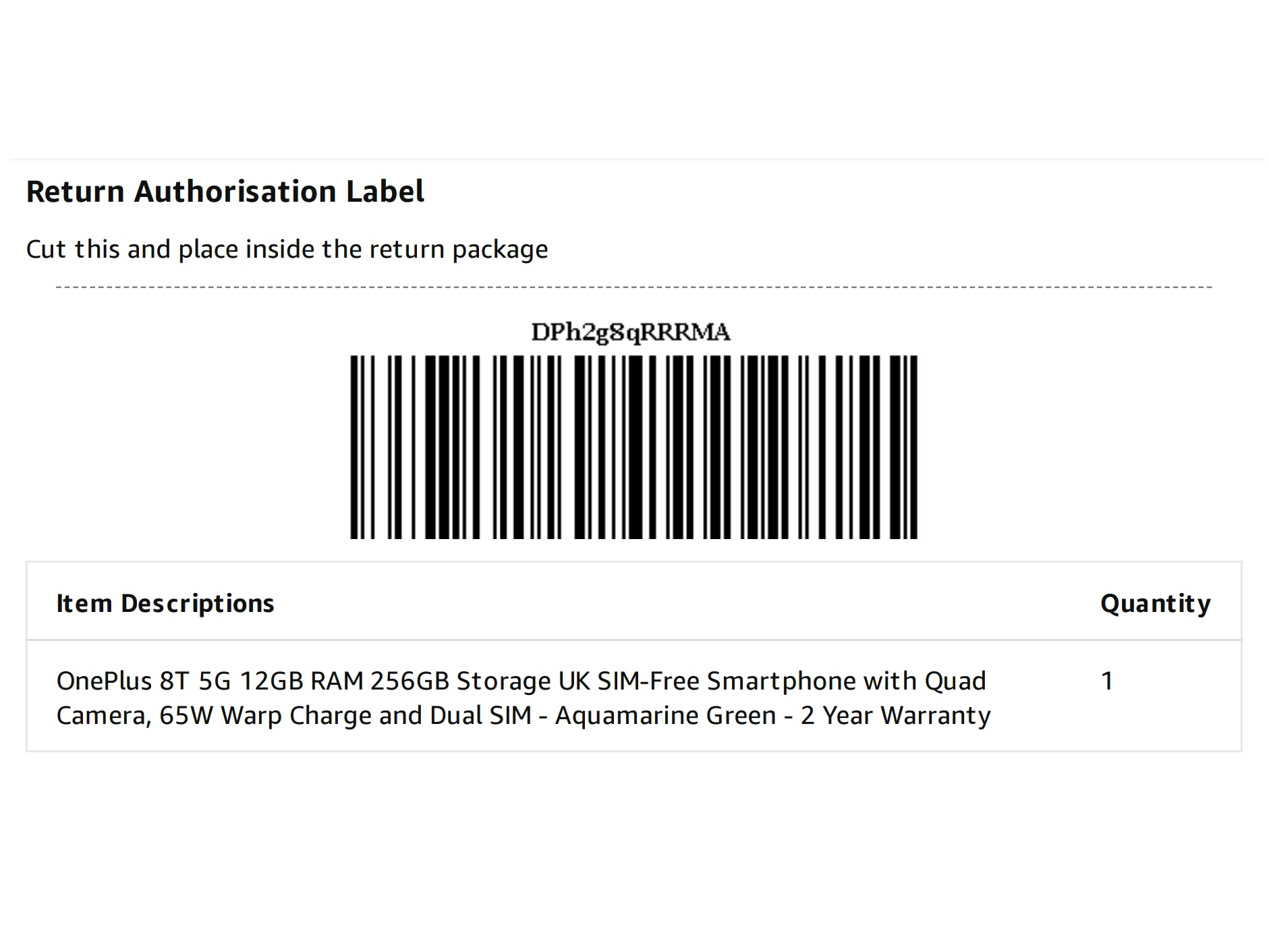 Return Authorisation Label

Cut this and place inside the return package

DPh2g8qRRRMA

| Item Descriptions | Quantity |
|---|---|
| OnePlus 8T 5G 12GB RAM 256GB Storage UK SIM-Free Smartphone with Quad Camera, 65W Warp Charge and Dual SIM - Aquamarine Green - 2 Year Warranty | 1 |